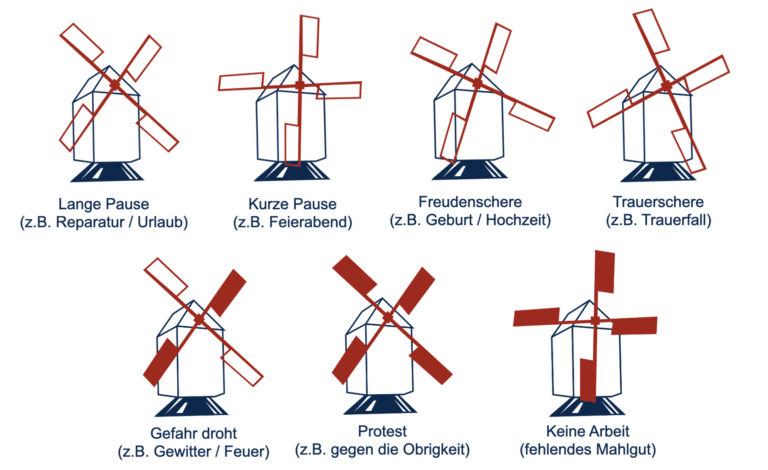 Lange Pause
(z.B. Reparatur / Urlaub)

Kurze Pause
(z.B. Feierabend)

Freudenschere
(z.B. Geburt / Hochzeit)

Trauerschere
(z.B. Trauerfall)

Gefahr droht
(z.B. Gewitter / Feuer)

Protest
(z.B. gegen die Obrigkeit)

Keine Arbeit
(fehlendes Mahlgut)